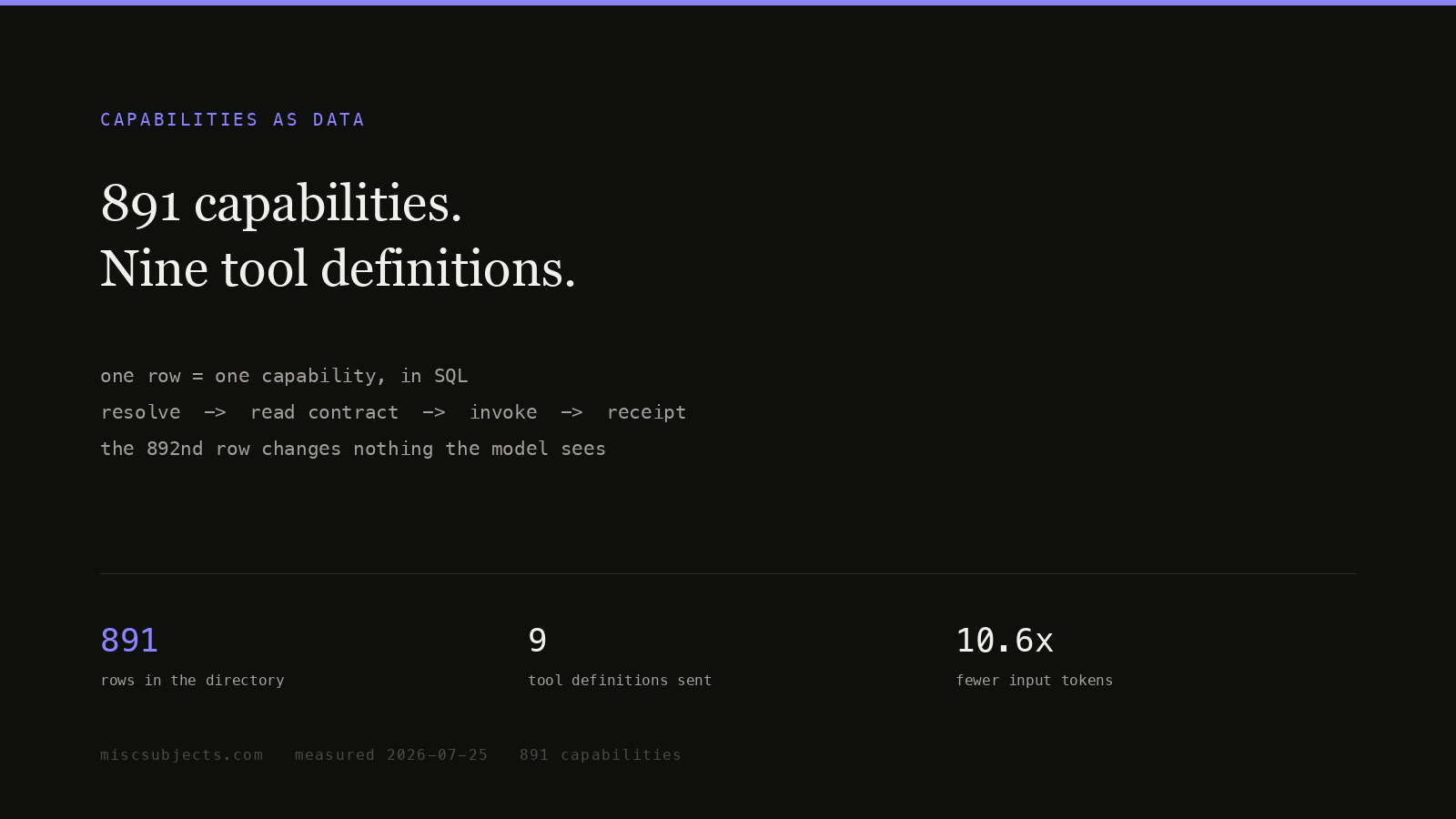 CAPABILITIES AS DATA

891 capabilities.
Nine tool definitions.

one row = one capability, in SQL
resolve -> read contract -> invoke -> receipt
the 892nd row changes nothing the model sees

891
rows in the directory

9
tool definitions sent

10.6x
fewer input tokens

miscsubjects.com measured 2026-07-25 891 capabilities